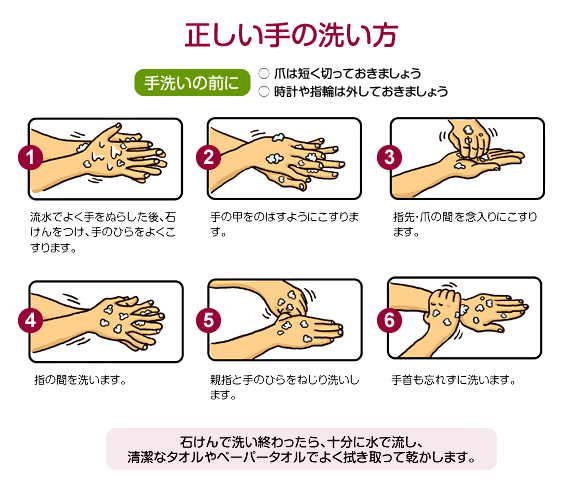 正しい手の洗い方

手洗いの前に
○ 爪は短く切っておきましょう
○ 時計や指輪は外しておきましょう

1
流水でよく手をぬらした後、石けんをつけ、手のひらをよくこすります。

2
手の甲をのばすようにこすります。

3
指先・爪の間を念入りにこすります。

4
指の間を洗います。

5
親指と手のひらをねじり洗いします。

6
手首も忘れずに洗います。

石けんで洗い終わったら、十分に水で流し、清潔なタオルやペーパータオルでよく拭き取って乾かします。